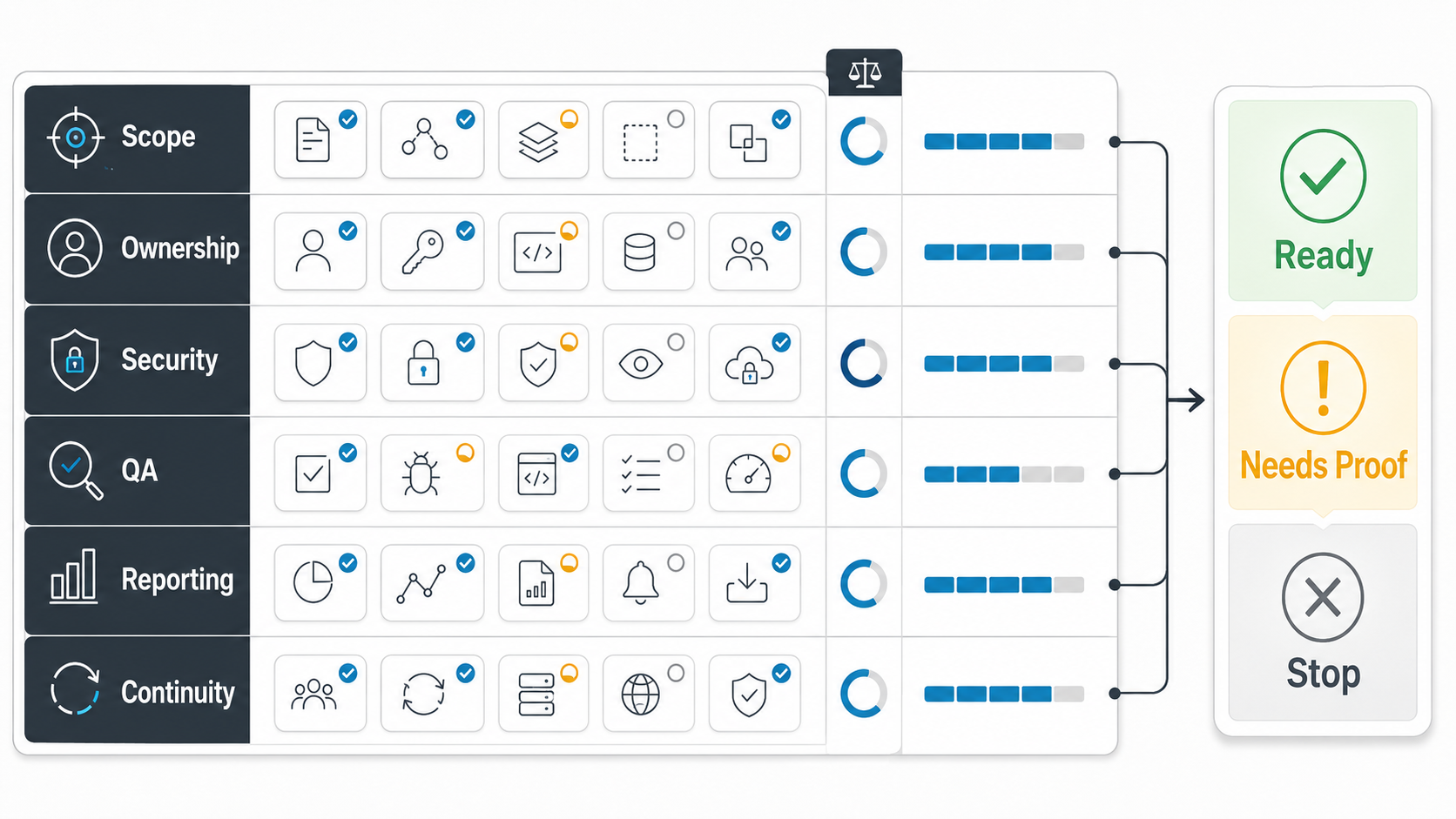 Scope

Ownership

Security

QA

Reporting

Continuity

Ready

Needs Proof

Stop