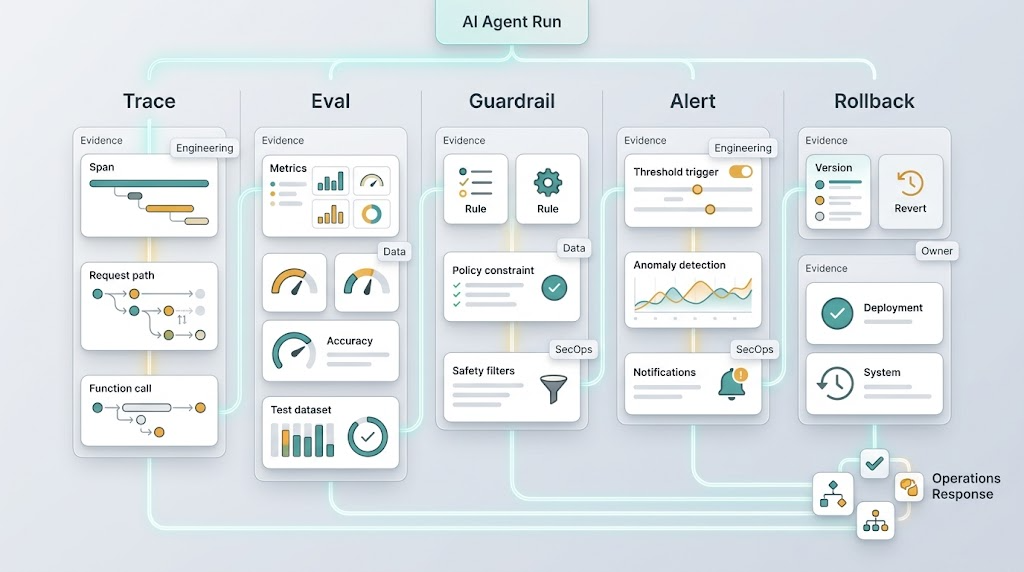 AI Agent Run

Trace

Evidence

Engineering

Span

Request path

Function call

Eval

Evidence

Metrics

Data

Accuracy

Test dataset

Guardrail

Evidence

Rule

Rule

Data

Policy constraint

SecOps

Safety filters

Alert

Evidence

Engineering

Threshold trigger

Anomaly detection

SecOps

Notifications

Rollback

Evidence

Version

Revert

Owner

Evidence

Deployment

System

Operations Response