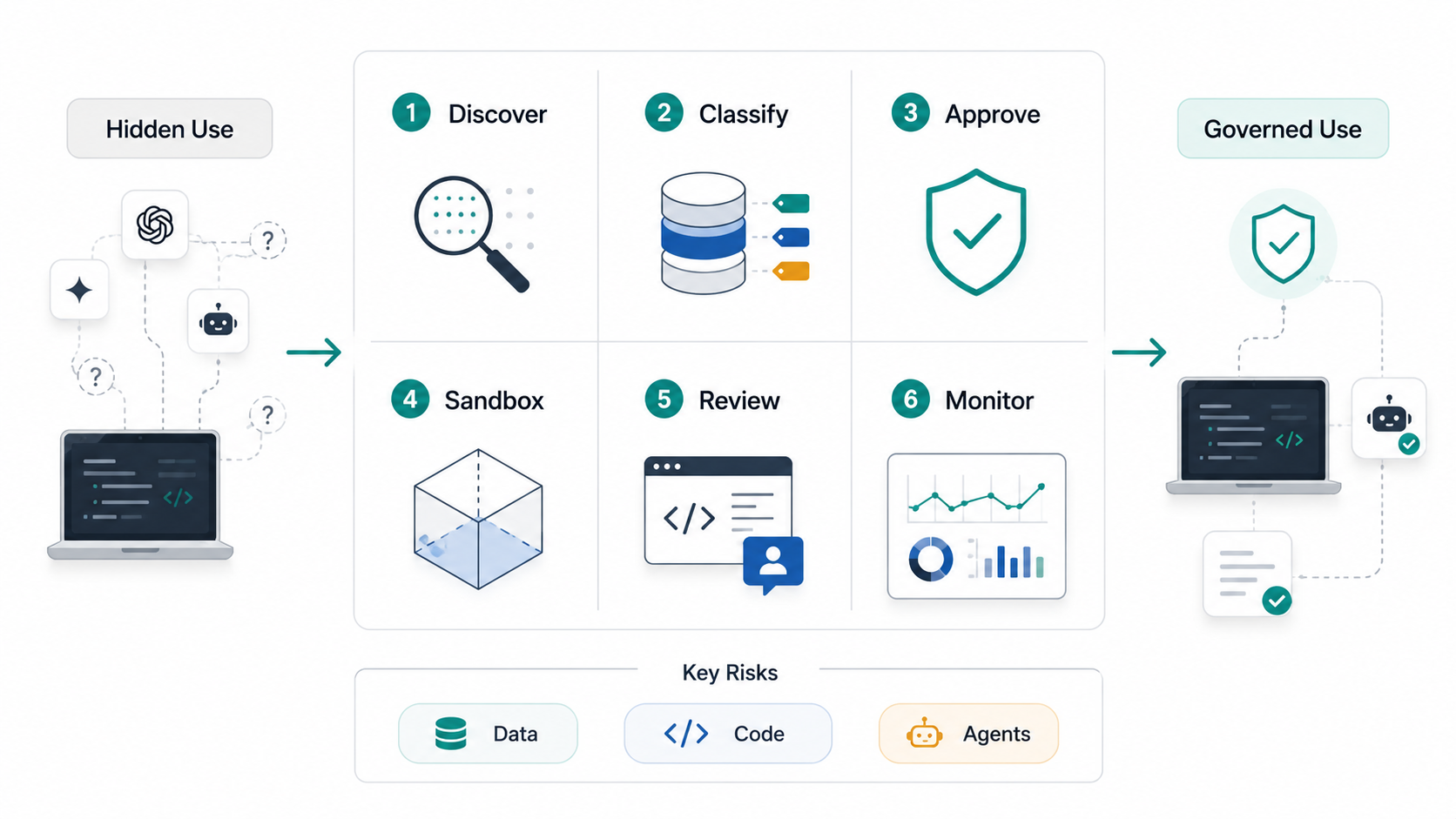 Hidden Use

?

?

?

</>

1 Discover

2 Classify

3 Approve

4 Sandbox

5 Review

</>

6 Monitor

Governed Use

</>

Key Risks

Data

</> Code

Agents