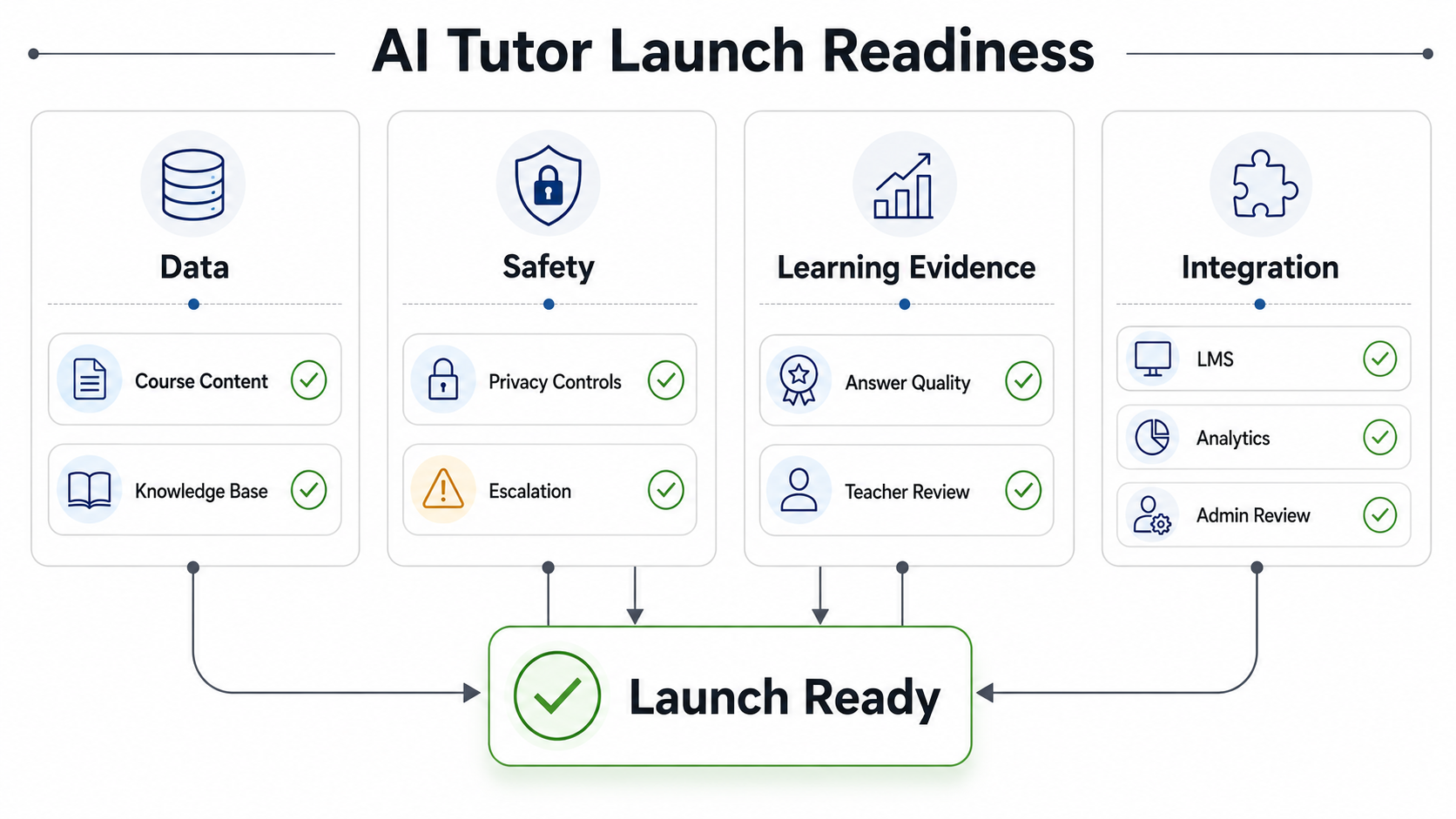 AI Tutor Launch Readiness

Data

Course Content

Knowledge Base

Safety

Privacy Controls

Escalation

Learning Evidence

Answer Quality

Teacher Review

Integration

LMS

Analytics

Admin Review

Launch Ready