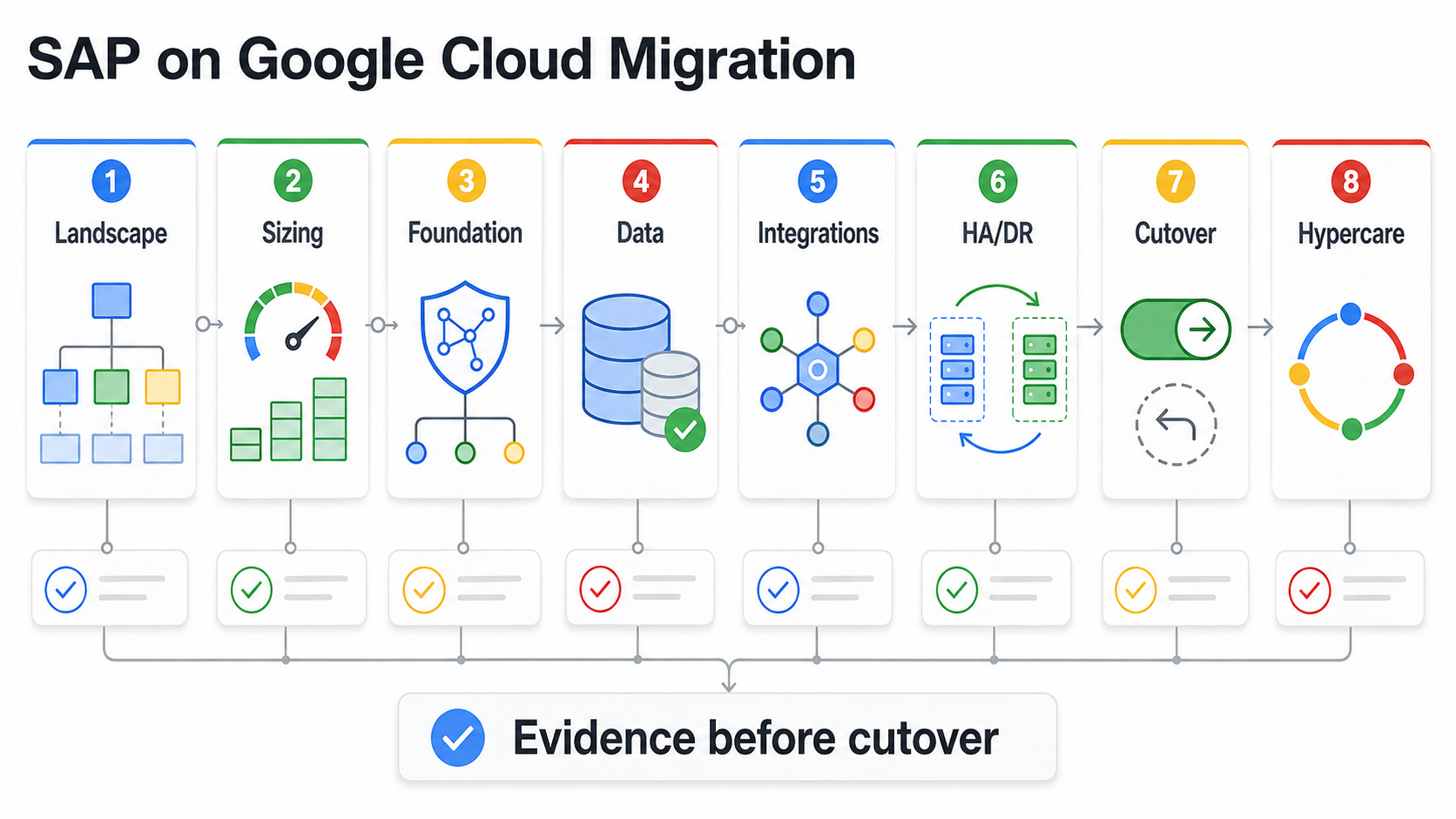 SAP on Google Cloud Migration

1 Landscape

2 Sizing

3 Foundation

4 Data

5 Integrations

6 HA/DR

7 Cutover

8 Hypercare

Evidence before cutover