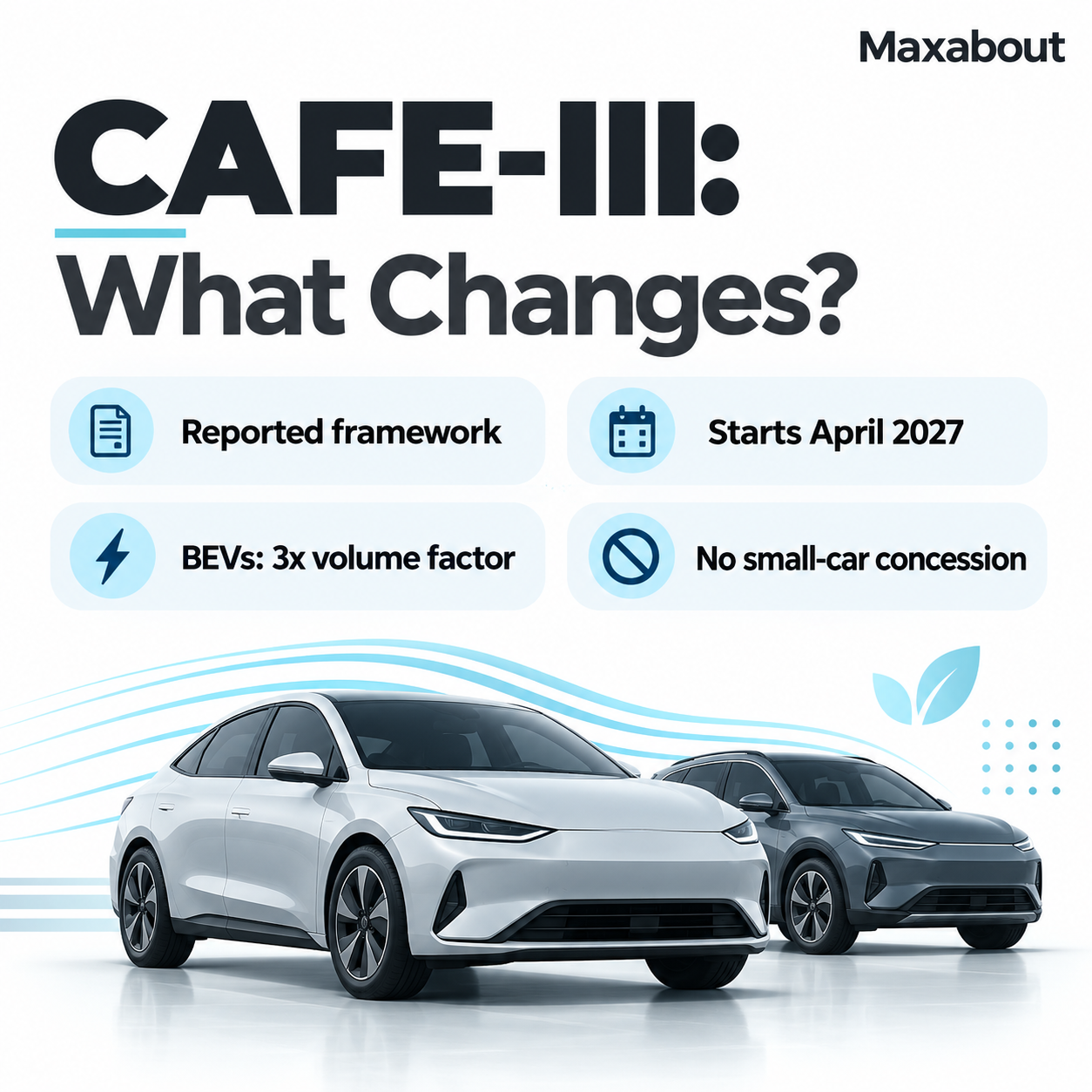 Maxabout

CAFE-III:
What Changes?

Reported framework

Starts April 2027

BEVs: 3x volume factor

No small-car concession