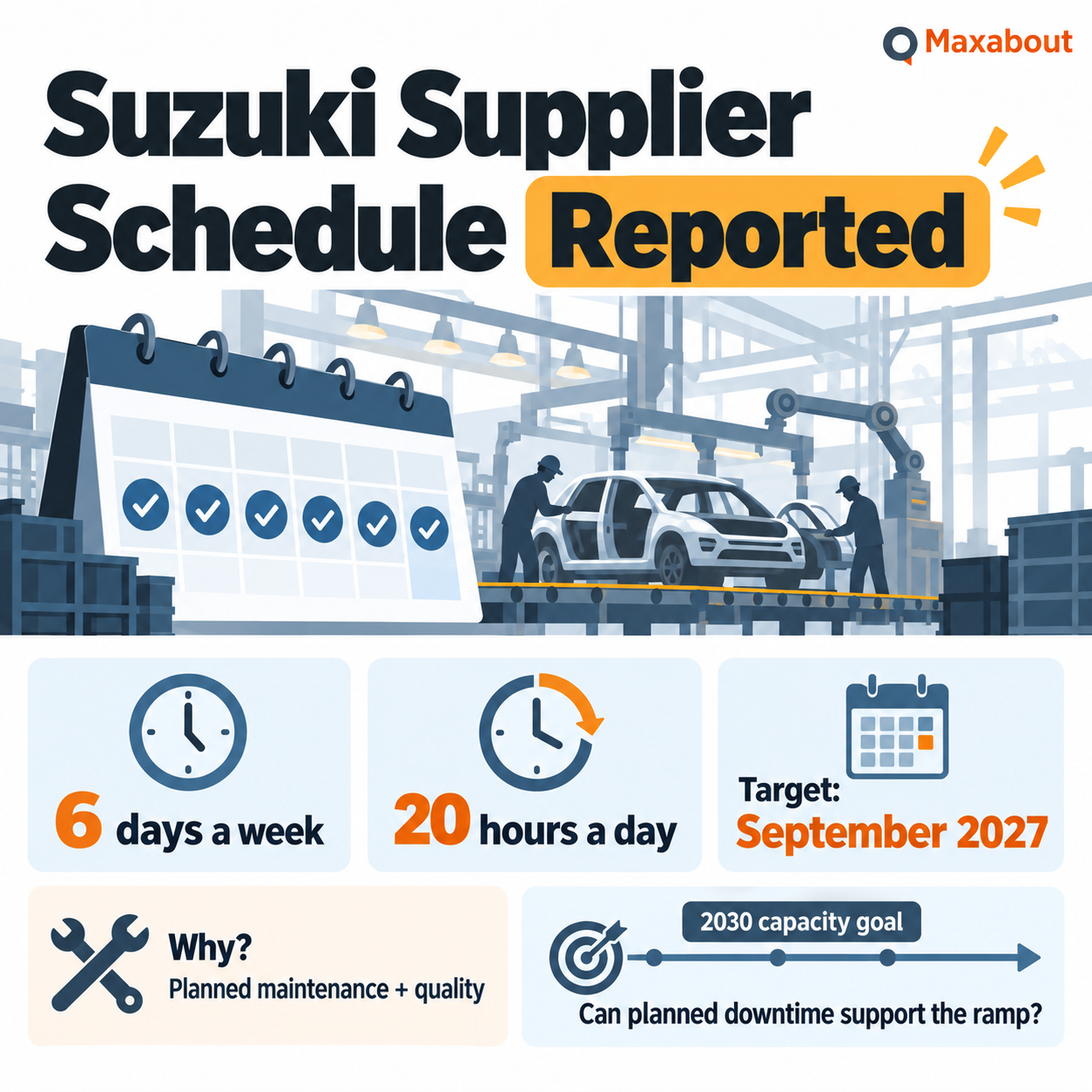 Maxabout

Suzuki Supplier Schedule Reported

6 days a week

20 hours a day

Target:
September 2027

Why?
Planned maintenance + quality

2030 capacity goal

Can planned downtime support the ramp?