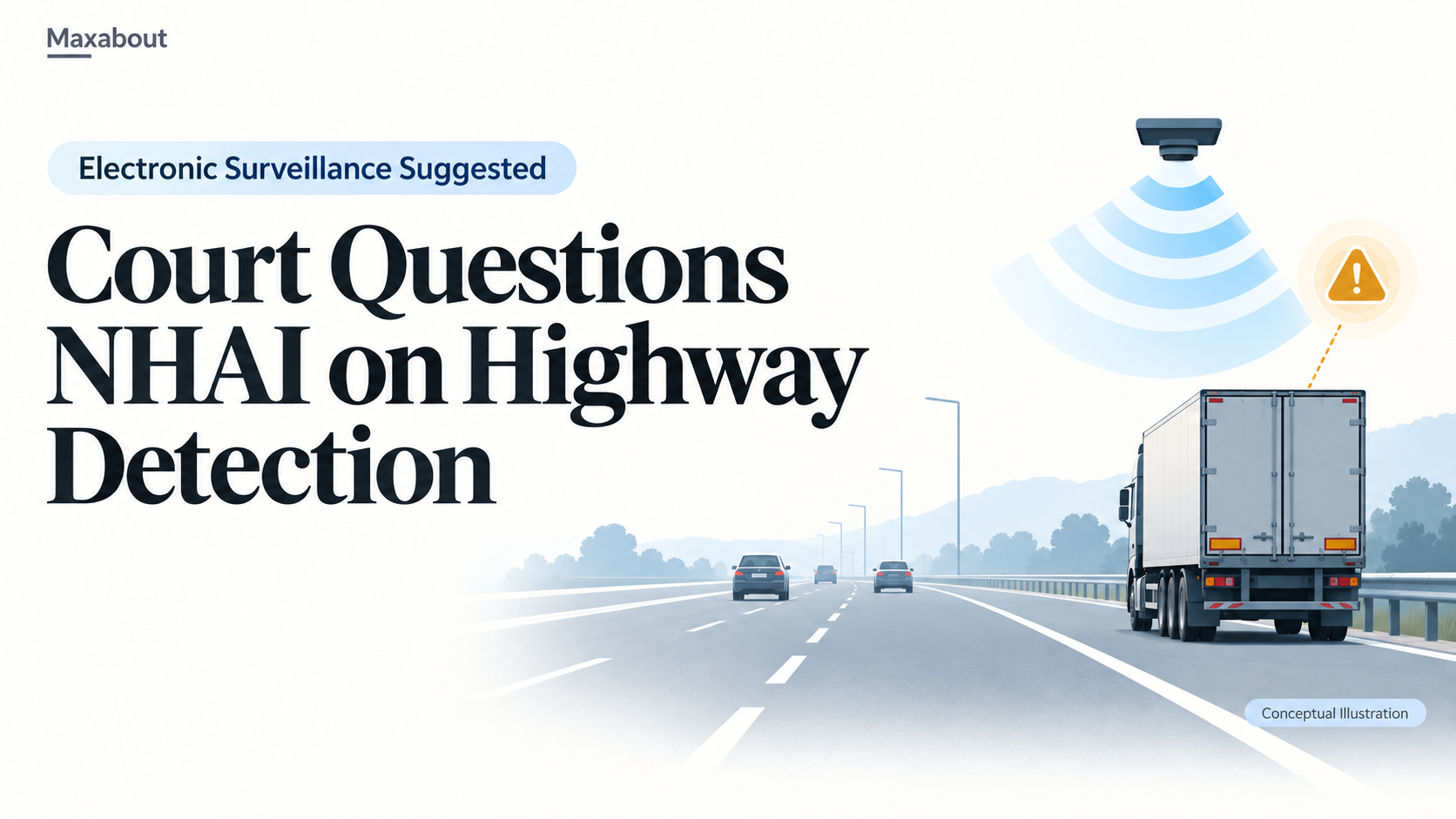 Maxabout

Electronic Surveillance Suggested

Court Questions NHAI on Highway Detection

Conceptual Illustration