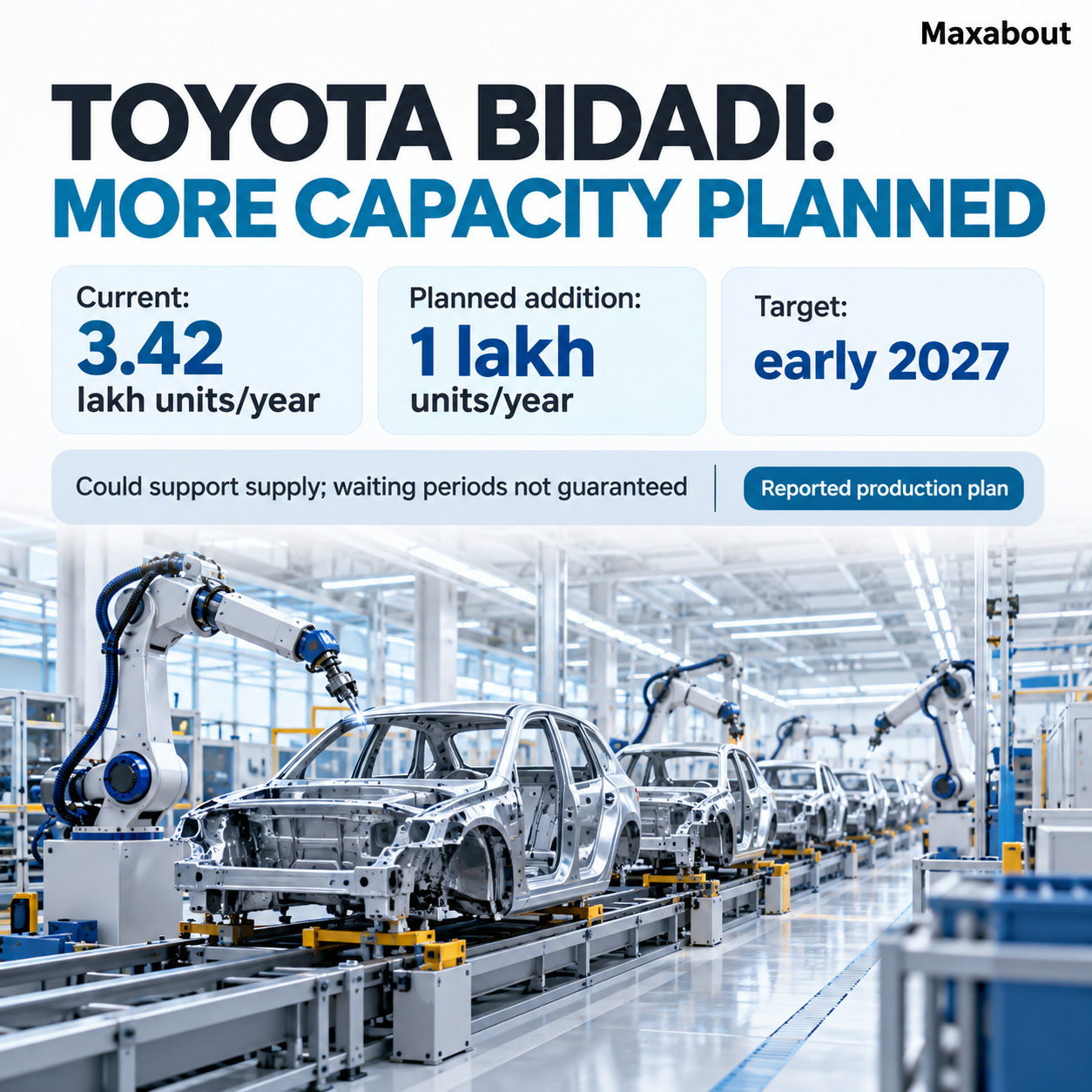 Maxabout

TOYOTA BIDADI:
MORE CAPACITY PLANNED

Current:
3.42
lakh units/year

Planned addition:
1 lakh
units/year

Target:
early 2027

Could support supply; waiting periods not guaranteed

Reported production plan