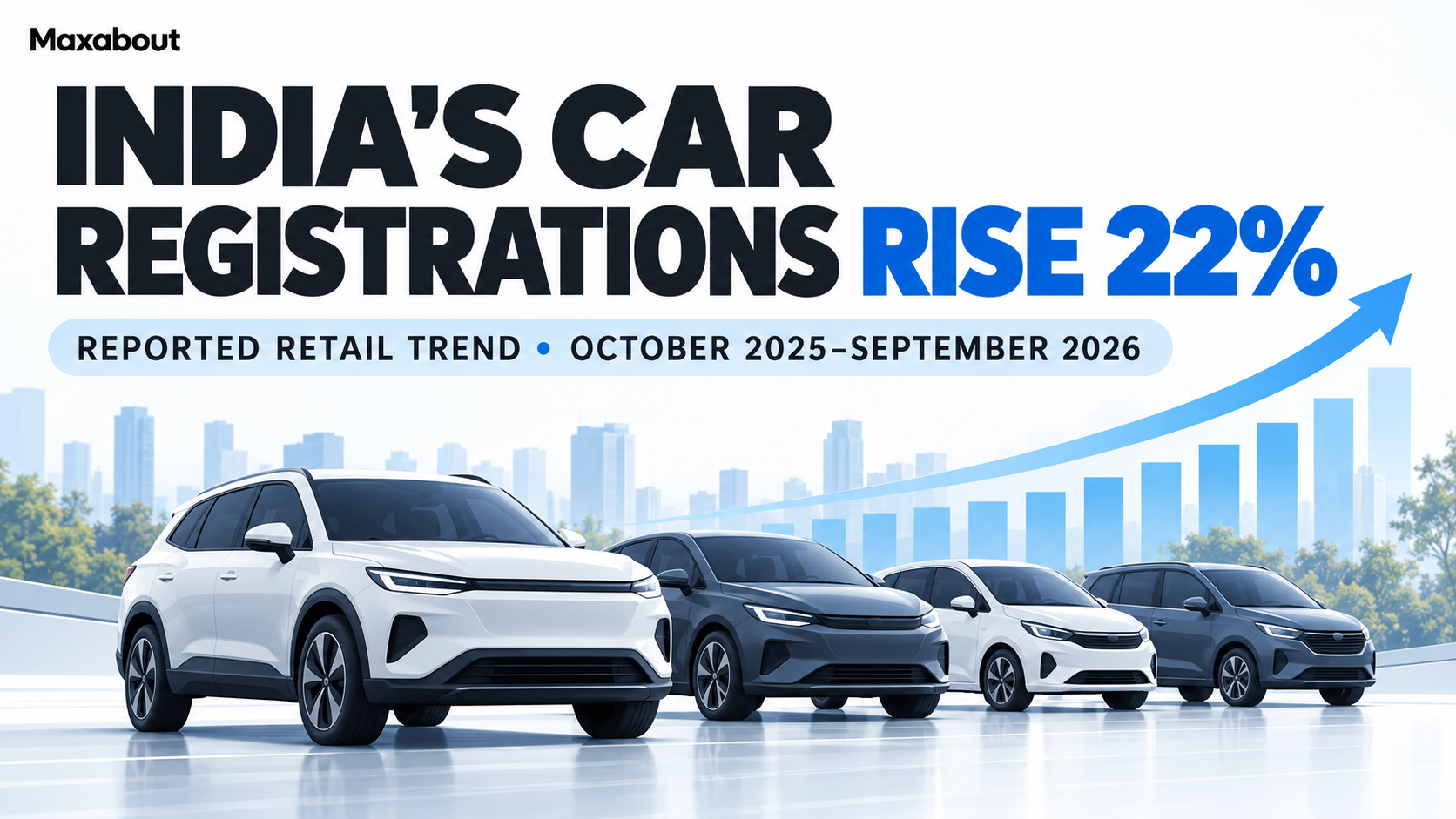 Maxabout

INDIA'S CAR REGISTRATIONS RISE 22%

REPORTED RETAIL TREND • OCTOBER 2025–SEPTEMBER 2026