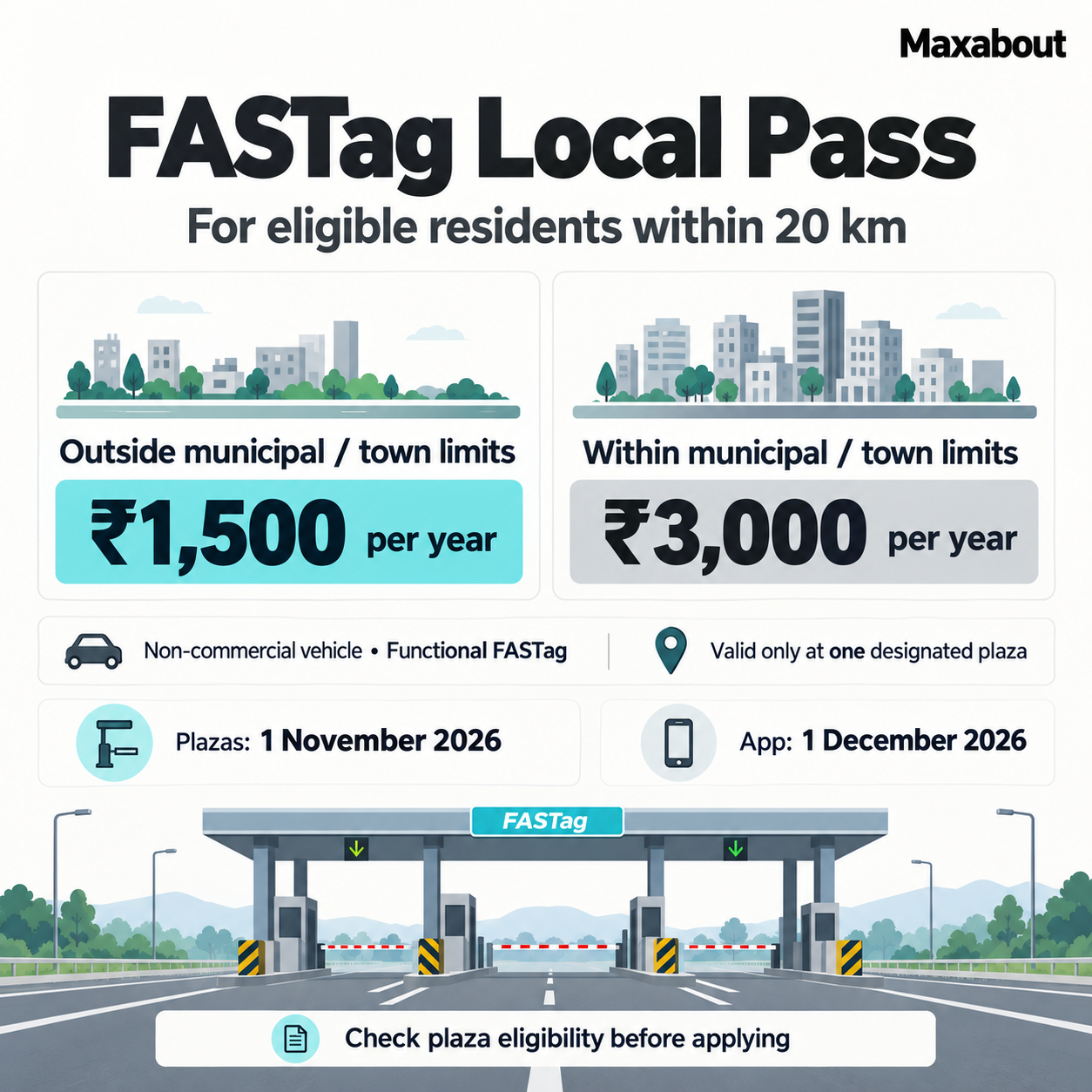 Maxabout

FASTag Local Pass

For eligible residents within 20 km

Outside municipal / town limits

₹1,500 per year

Within municipal / town limits

₹3,000 per year

Non-commercial vehicle • Functional FASTag

Valid only at one designated plaza

Plazas: 1 November 2026

App: 1 December 2026

FASTag

Check plaza eligibility before applying